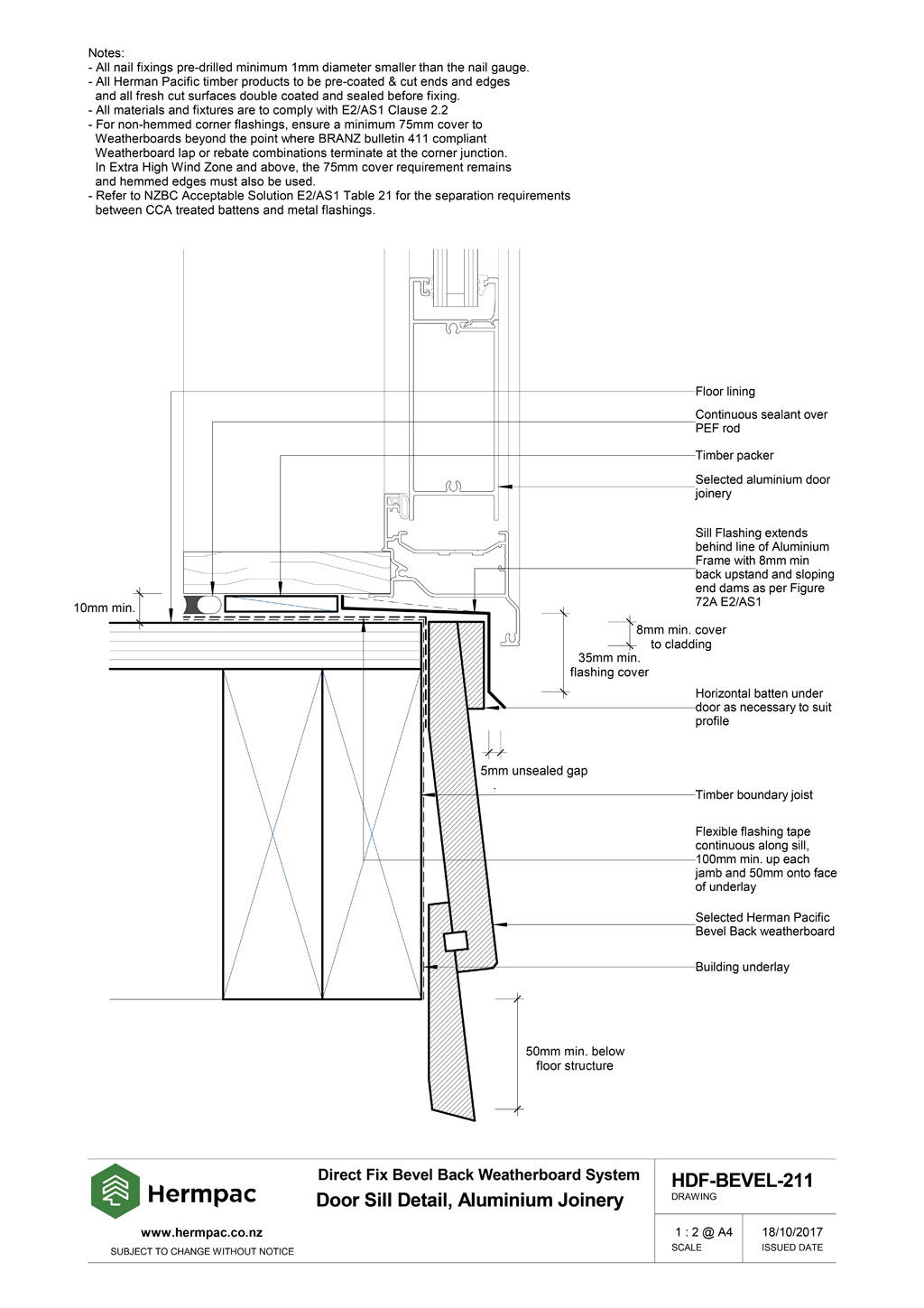 Notes:
- All nail fixings pre-drilled minimum 1mm diameter smaller than the nail gauge.
- All Herman Pacific timber products to be pre-coated & cut ends and edges and all fresh cut surfaces double coated and sealed before fixing.
- All materials and fixtures are to comply with E2/AS1 Clause 2.2
- For non-hemmed corner flashings, ensure a minimum 75mm cover to Weatherboards beyond the point where BRANZ bulletin 411 compliant Weatherboard lap or rebate combinations terminate at the corner junction. In Extra High Wind Zone and above, the 75mm cover requirement remains and hemmed edges must also be used.
- Refer to NZBC Acceptable Solution E2/AS1 Table 21 for the separation requirements between CCA treated battens and metal flashings.

Floor lining

Continuous sealant over PEF rod

Timber packer

Selected aluminium door joinery

Sill Flashing extends behind line of Aluminium Frame with 8mm min back upstand and sloping end dams as per Figure 72A E2/AS1

10mm min.

8mm min. cover to cladding

35mm min. flashing cover

Horizontal batten under door as necessary to suit profile

5mm unsealed gap

Timber boundary joist

Flexible flashing tape continuous along sill, 100mm min. up each jamb and 50mm onto face of underlay

Selected Herman Pacific Bevel Back weatherboard

Building underlay

50mm min. below floor structure

Hermpac

www.hermpac.co.nz
SUBJECT TO CHANGE WITHOUT NOTICE

Direct Fix Bevel Back Weatherboard System
Door Sill Detail, Aluminium Joinery

HDF-BEVEL-211
DRAWING

1 : 2 @ A4
SCALE

18/10/2017
ISSUED DATE